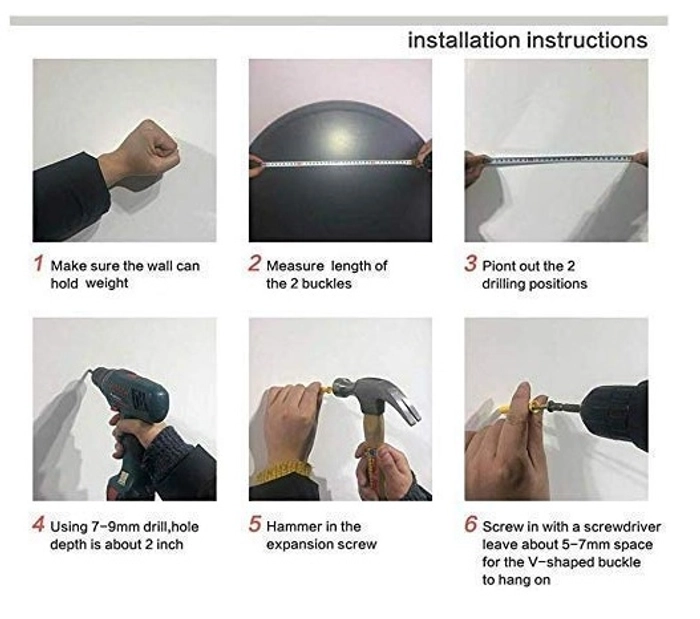 installation instructions

1 Make sure the wall can hold weight

2 Measure length of the 2 buckles

3 Piont out the 2 drilling positions

4 Using 7-9mm drill,hole depth is about 2 inch

5 Hammer in the expansion screw

6 Screw in with a screwdriver leave about 5-7mm space for the V-shaped buckle to hang on